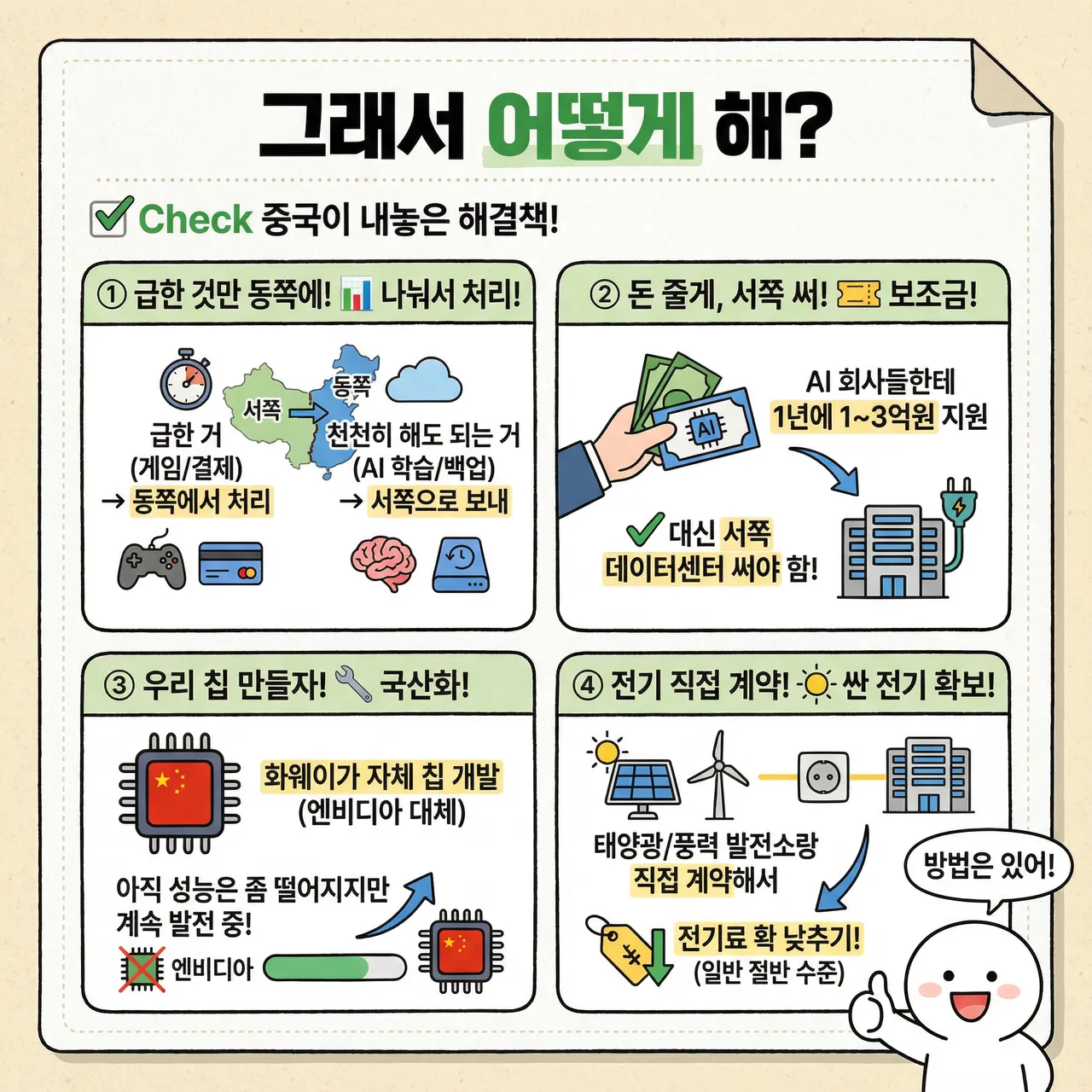 그래서 어떻게 해?

Check 중국이 내놓은 해결책!

① 급한 것만 동쪽에! 나눠서 처리!

서쪽
동쪽

급한 거 (게임/결제) → 동쪽에서 처리

천천히 해도 되는 거 (AI 학습/백업) → 서쪽으로 보내

② 돈 줄게, 서쪽 써! 보조금!

AI

AI 회사들한테 1년에 1~3억원 지원

대신 서쪽 데이터센터 써야 함!

③ 우리 칩 만들자! 국산화!

화웨이가 자체 칩 개발 (엔비디아 대체)

아직 성능은 좀 떨어지지만 계속 발전 중!

엔비디아

④ 전기 직접 계약! 싼 전기 확보!

태양광/풍력 발전소랑 직접 계약해서

¥

전기료 확 낮추기! (일반 절반 수준)

방법은 있어!